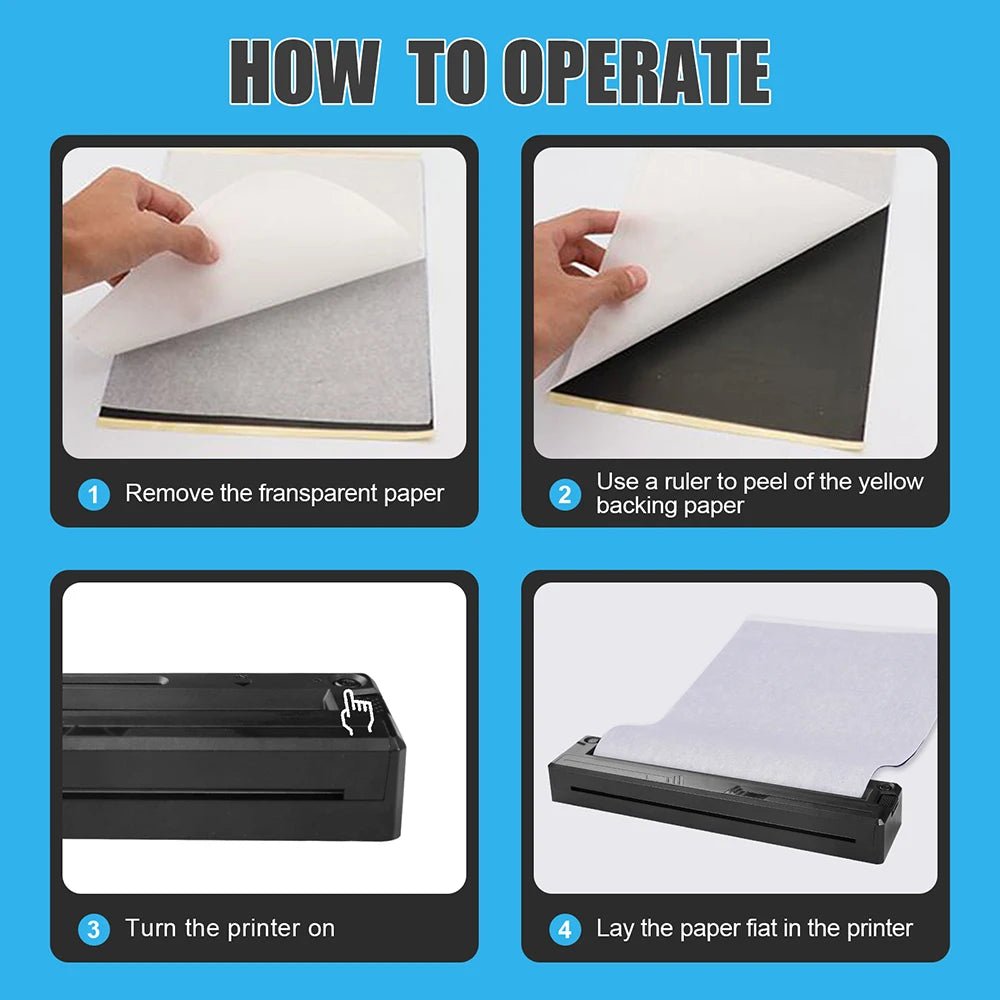 HOW TO OPERATE

1 Remove the fransparent paper

2 Use a ruler to peel of the yellow backing paper

3 Turn the printer on

4 Lay the paper fiat in the printer