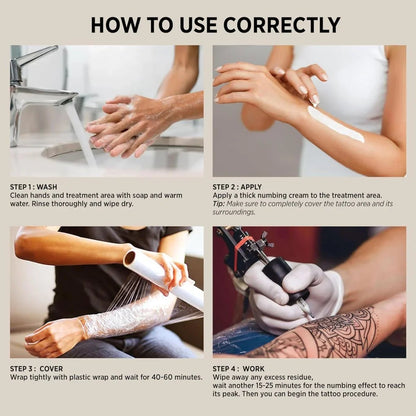 HOW TO USE CORRECTLY

STEP 1 : WASH
Clean hands and treatment area with soap and warm water. Rinse thoroughly and wipe dry.

STEP 2 : APPLY
Apply a thick numbing cream to the treatment area.
Tip: Make sure to completely cover the tattoo area and its surroundings.

STEP 3 : COVER
Wrap tightly with plastic wrap and wait for 40-60 minutes.

STEP 4 : WORK
Wipe away any excess residue, wait another 15-25 minutes for the numbing effect to reach its peak. Then you can begin the tattoo procedure.